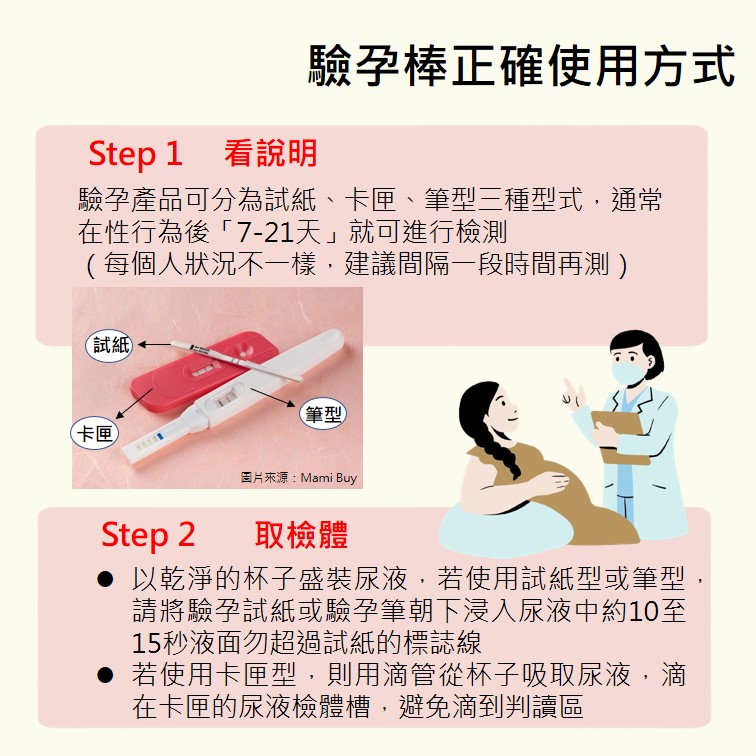 驗孕棒正確使用方式

Step 1 看說明

驗孕產品可分為試紙、卡匣、筆型三種型式，通常在性行為後「7-21天」就可進行檢測
（每個人狀況不一樣，建議間隔一段時間再測）

試紙

卡匣

筆型

圖片來源：Mami Buy

Step 2 取檢體

● 以乾淨的杯子盛裝尿液，若使用試紙型或筆型，請將驗孕試紙或驗孕筆朝下浸入尿液中約10至15秒液面勿超過試紙的標誌線
● 若使用卡匣型，則用滴管從杯子吸取尿液，滴在卡匣的尿液檢體槽，避免滴到判讀區